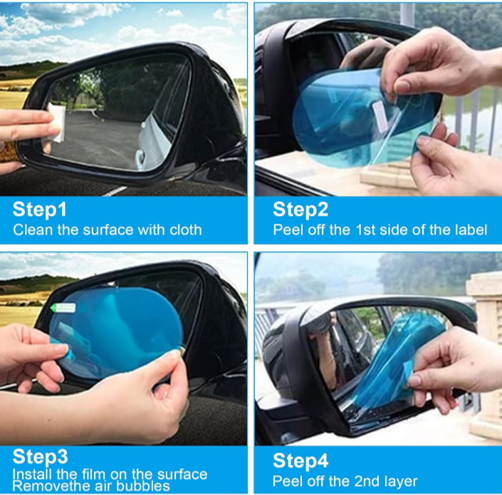 Step1
Clean the surface with cloth

Step2
Peel off the 1st side of the label

Step3
Install the film on the surface
Removethe air bubbles

Step4
Peel off the 2nd layer